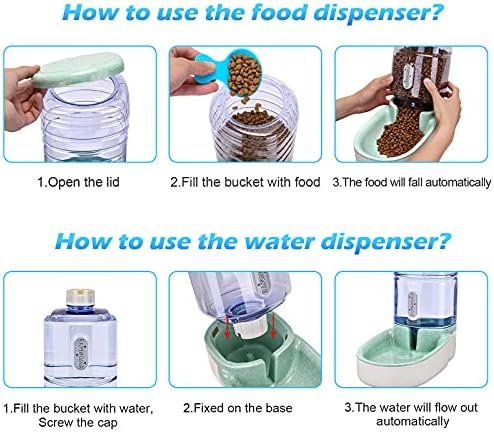 How to use the food dispenser?

1.Open the lid

2.Fill the bucket with food

3.The food will fall automatically

How to use the water dispenser?

1.Fill the bucket with water, Screw the cap

2.Fixed on the base

3.The water will flow out automatically